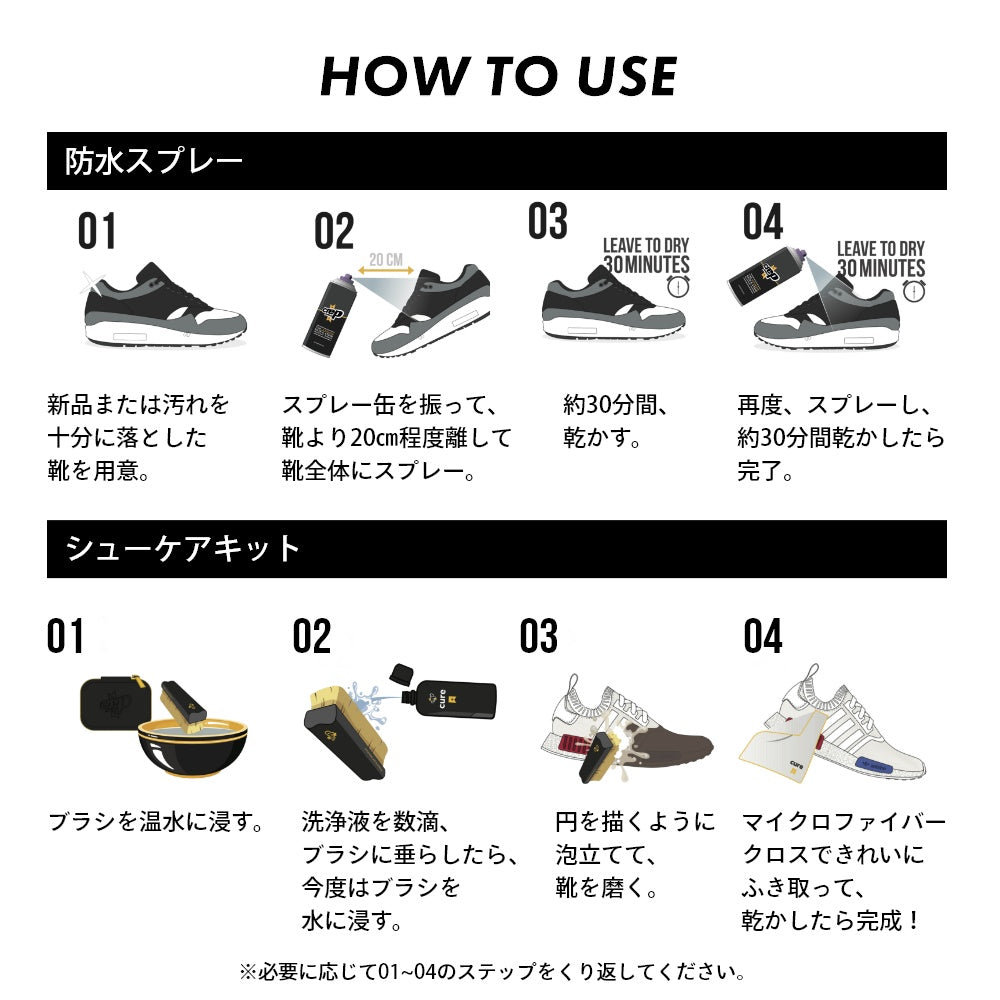 HOW TO USE

防水スプレー

01

新品または汚れを十分に落とした靴を用意。

02

20 CM

スプレー缶を振って、靴より20㎝程度離して靴全体にスプレー。

03

LEAVE TO DRY 30 MINUTES

約30分間、乾かす。

04

LEAVE TO DRY 30 MINUTES

再度、スプレーし、約30分間乾かしたら完了。

シューケアキット

01

ブラシを温水に浸す。

02

cure

洗浄液を数滴、ブラシに垂らしたら、今度はブラシを水に浸す。

03

円を描くように泡立てて、靴を磨く。

04

cure

マイクロファイバークロスできれいにふき取って、乾かしたら完成！

※必要に応じて01~04のステップをくり返してください。